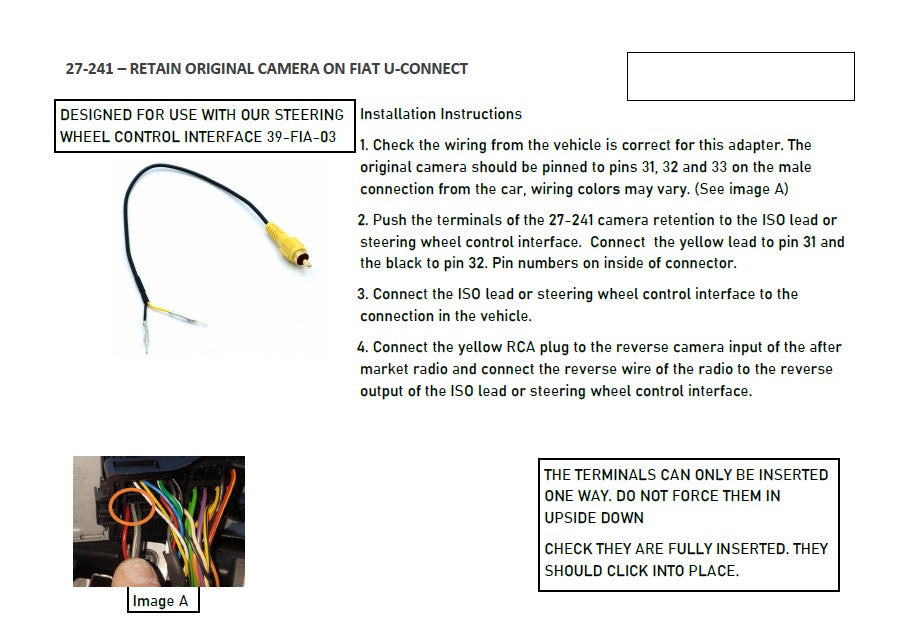 27-241 – RETAIN ORIGINAL CAMERA ON FIAT U-CONNECT

DESIGNED FOR USE WITH OUR STEERING WHEEL CONTROL INTERFACE 39-FIA-03

Installation Instructions

1. Check the wiring from the vehicle is correct for this adapter. The original camera should be pinned to pins 31, 32 and 33 on the male connection from the car, wiring colors may vary. (See image A)

2. Push the terminals of the 27-241 camera retention to the ISO lead or steering wheel control interface. Connect the yellow lead to pin 31 and the black to pin 32. Pin numbers on inside of connector.

3. Connect the ISO lead or steering wheel control interface to the connection in the vehicle.

4. Connect the yellow RCA plug to the reverse camera input of the after market radio and connect the reverse wire of the radio to the reverse output of the ISO lead or steering wheel control interface.

Image A

THE TERMINALS CAN ONLY BE INSERTED ONE WAY. DO NOT FORCE THEM IN UPSIDE DOWN

CHECK THEY ARE FULLY INSERTED. THEY SHOULD CLICK INTO PLACE.